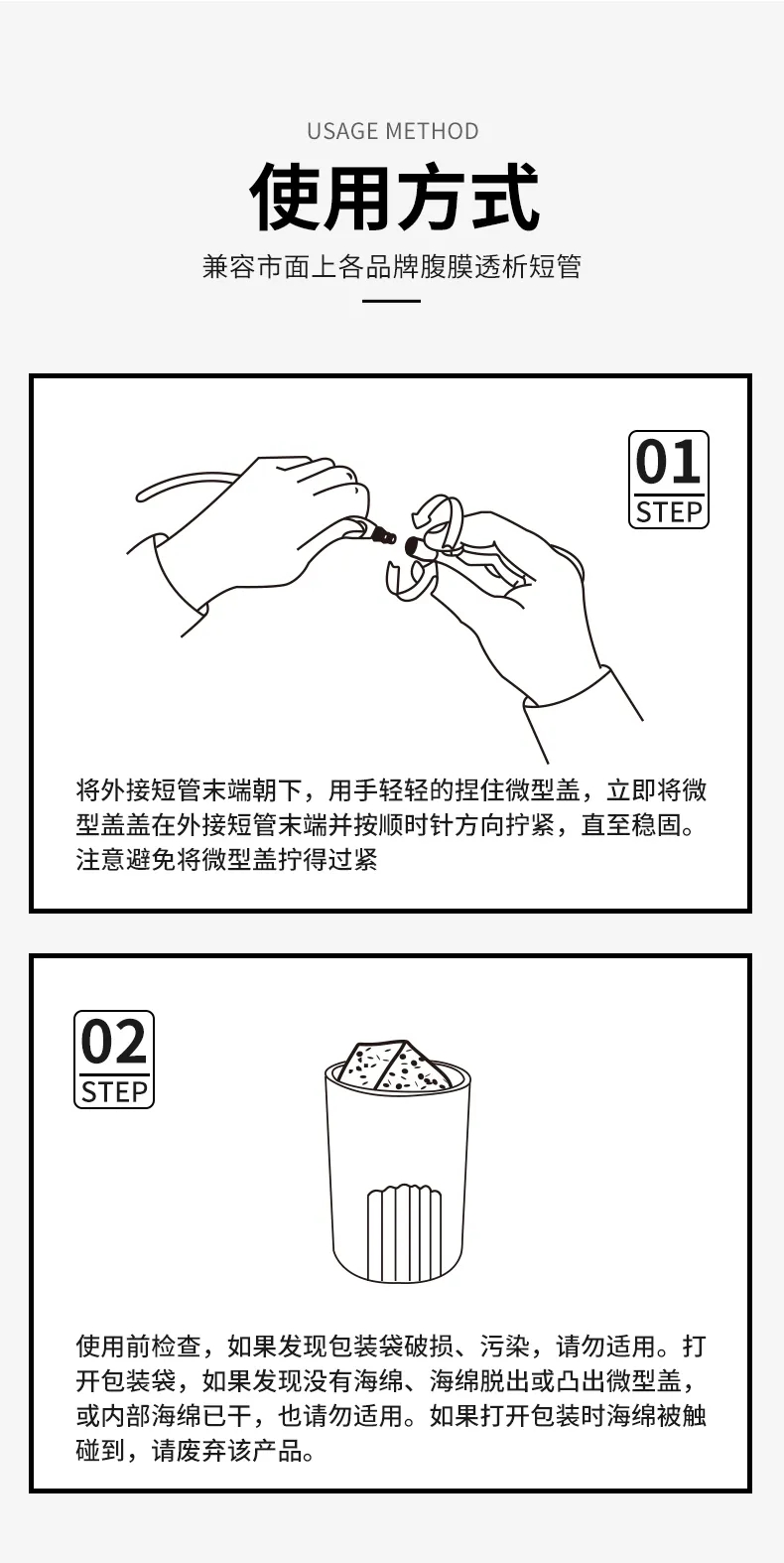 USAGE METHOD

使用方式

兼容市面上各品牌腹膜透析短管

01
STEP

将外接短管末端朝下，用手轻轻的捏住微型盖，立即将微型盖盖在外接短管末端并按顺时针方向拧紧，直至稳固。注意避免将微型盖拧得过紧

02
STEP

使用前检查，如果发现包装袋破损、污染，请勿适用。打开包装袋，如果发现没有海绵、海绵脱出或凸出微型盖，或内部海绵已干，也请勿适用。如果打开包装时海绵被触碰到，请废弃该产品。